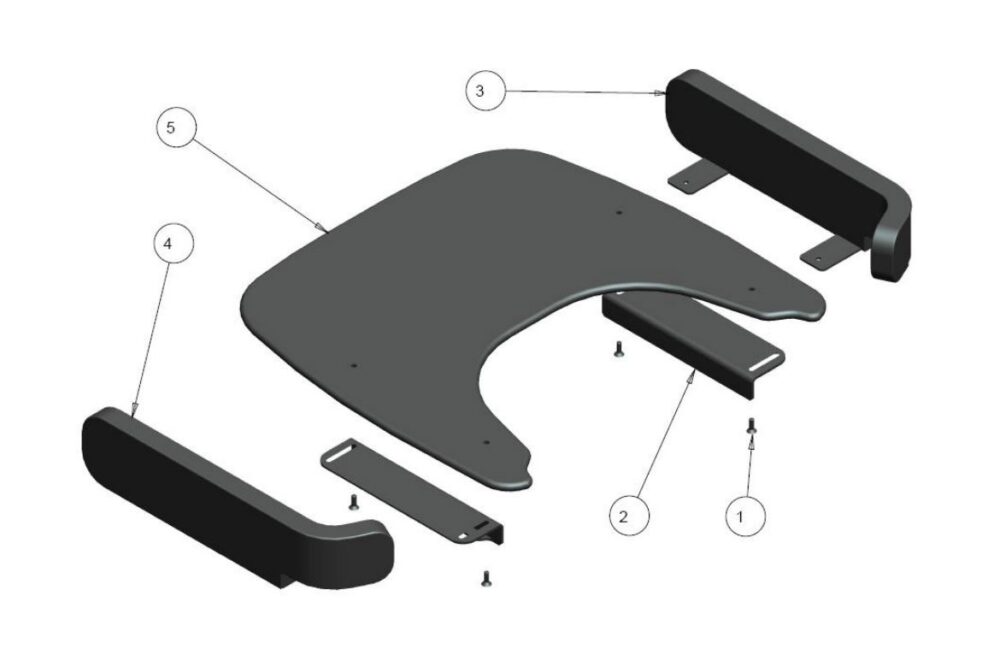 3
5
4
2
1